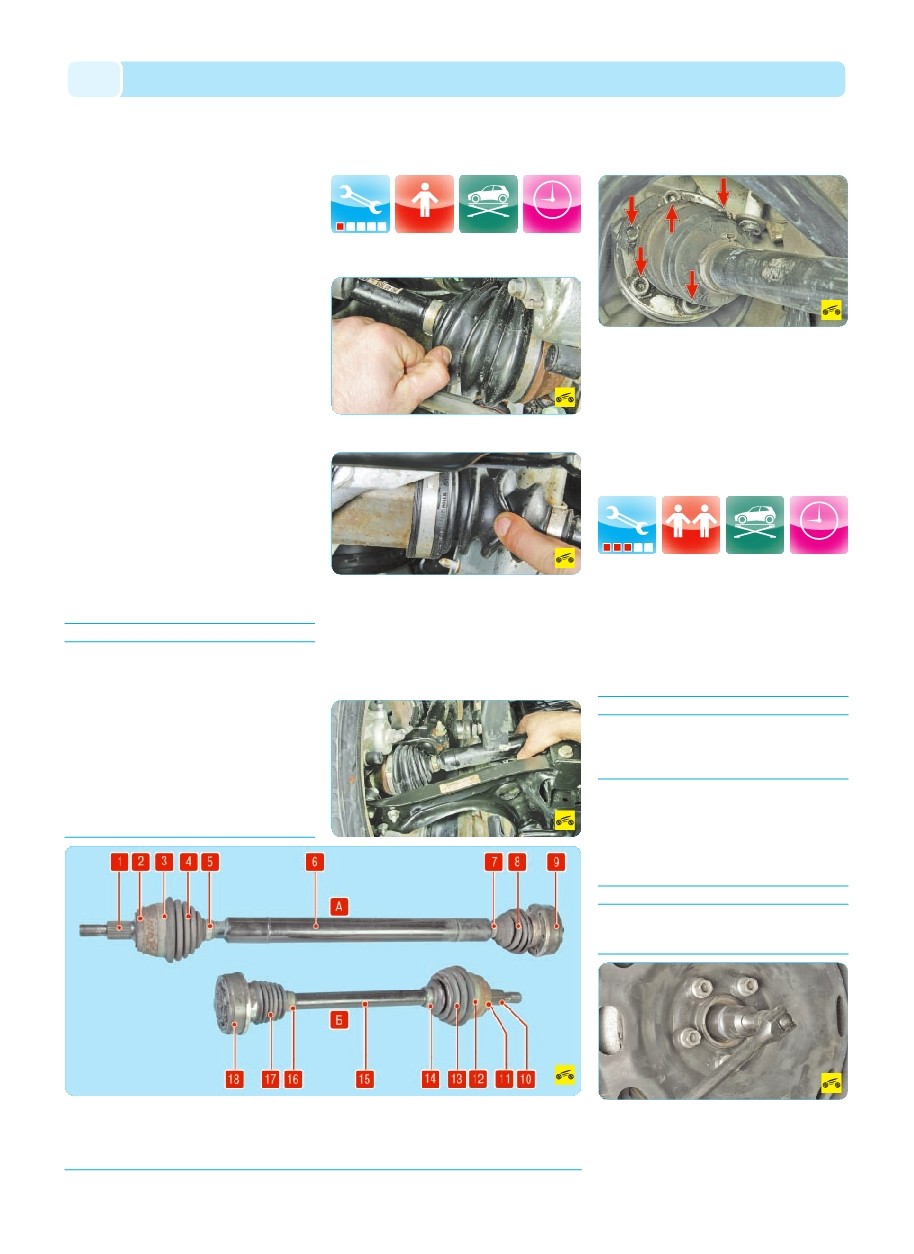 1 2 3 4 5 6 7 8 9

А

Б

18 17 16 15 14 13 12 11 10